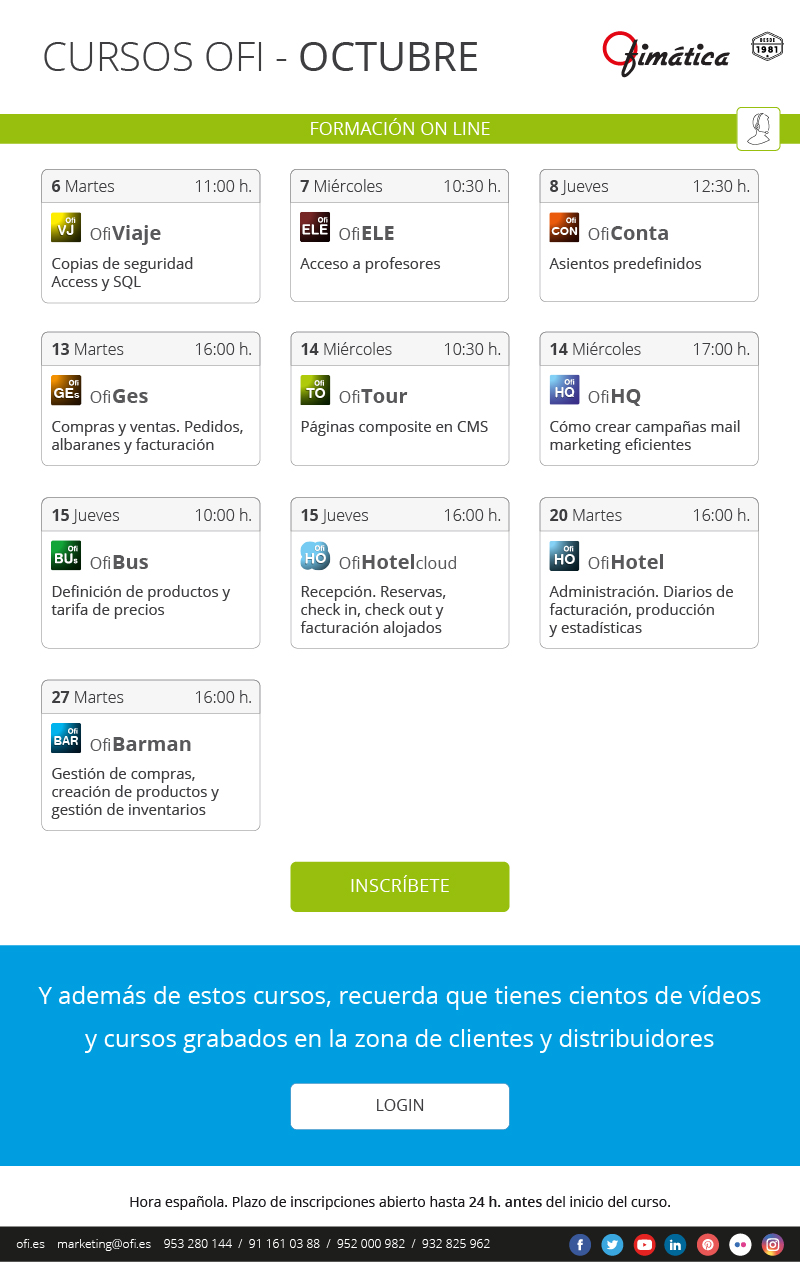 CURSOS OFI - OCTUBRE

Ofimática

DESDE 1981

FORMACIÓN ON LINE

6 Martes 11:00 h.

Ofi VJ

OfiViaje

Copias de seguridad Access y SQL

7 Miércoles 10:30 h.

Ofi ELE

OfiELE

Acceso a profesores

8 Jueves 12:30 h.

Ofi CON

OfiConta

Asientos predefinidos

13 Martes 16:00 h.

Ofi GEs

OfiGes

Compras y ventas. Pedidos, albaranes y facturación

14 Miércoles 10:30 h.

Ofi TO

OfiTour

Páginas composite en CMS

14 Miércoles 17:00 h.

Ofi HQ

OfiHQ

Cómo crear campañas mail marketing eficientes

15 Jueves 10:00 h.

Ofi BUs

OfiBus

Definición de productos y tarifa de precios

15 Jueves 16:00 h.

Ofi HO

OfiHotelcloud

Recepción. Reservas, check in, check out y facturación alojados

20 Martes 16:00 h.

Ofi HO

OfiHotel

Administración. Diarios de facturación, producción y estadísticas

27 Martes 16:00 h.

Ofi BAR

OfiBarman

Gestión de compras, creación de productos y gestión de inventarios

INSCRÍBETE

Y además de estos cursos, recuerda que tienes cientos de vídeos y cursos grabados en la zona de clientes y distribuidores

LOGIN

Hora española. Plazo de inscripciones abierto hasta 24 h. antes del inicio del curso.

ofi.es marketing@ofi.es 953 280 144 / 91 161 03 88 / 952 000 982 / 932 825 962